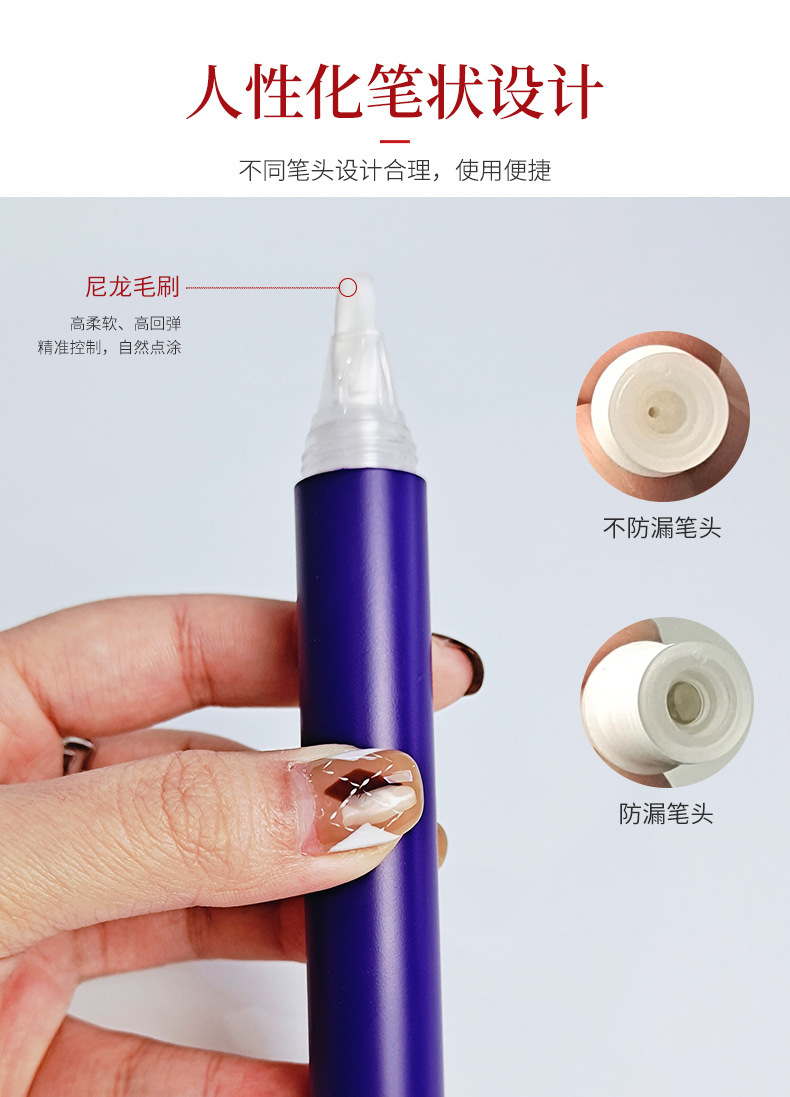 人性化笔状设计

不同笔头设计合理，使用便捷

尼龙毛刷

高柔软、高回弹
精准控制，自然点涂

不防漏笔头

防漏笔头