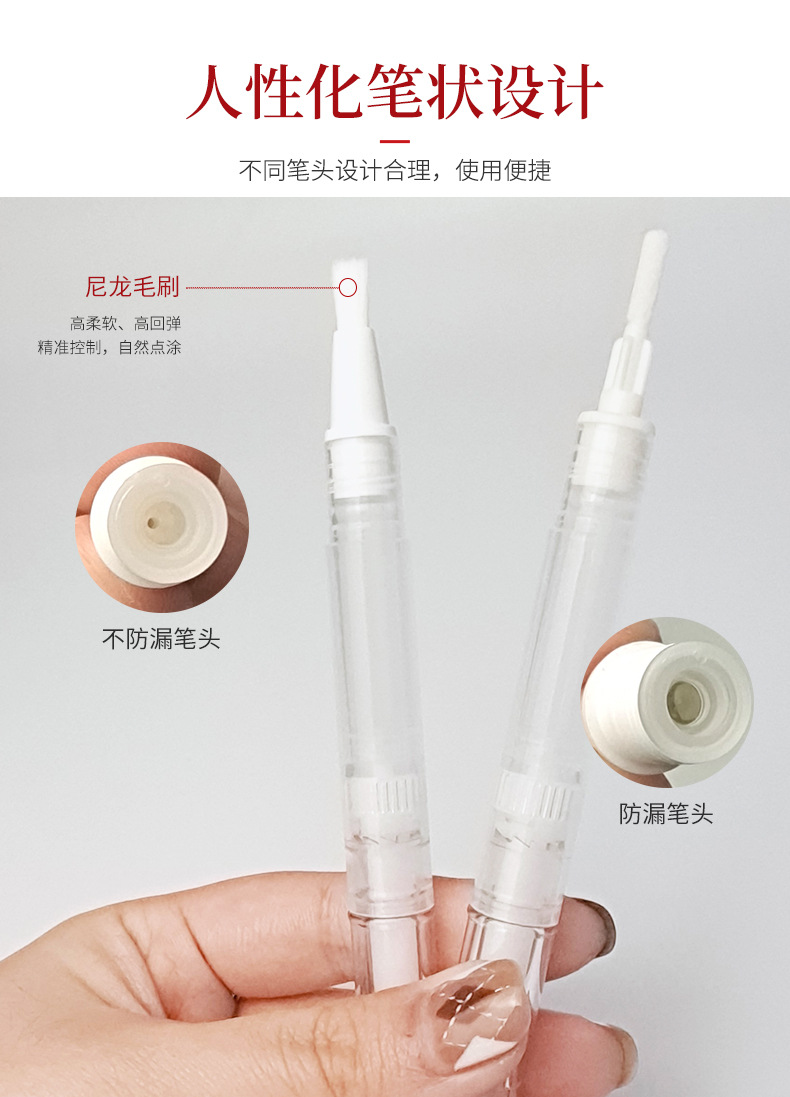 人性化笔状设计

不同笔头设计合理，使用便捷

尼龙毛刷

高柔软、高回弹
精准控制，自然点涂

不防漏笔头

防漏笔头