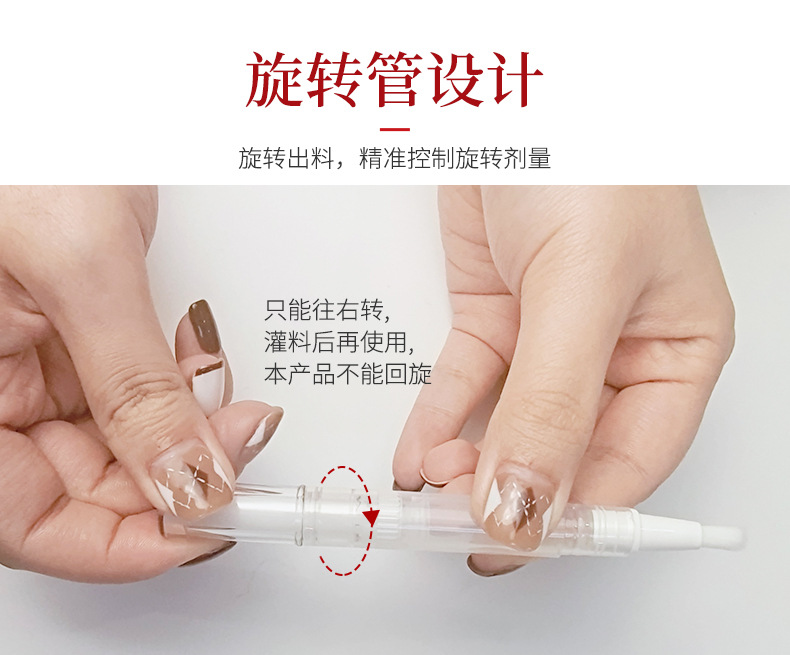 旋转管设计

旋转出料，精准控制旋转剂量

只能往右转，
灌料后再使用，
本产品不能回旋