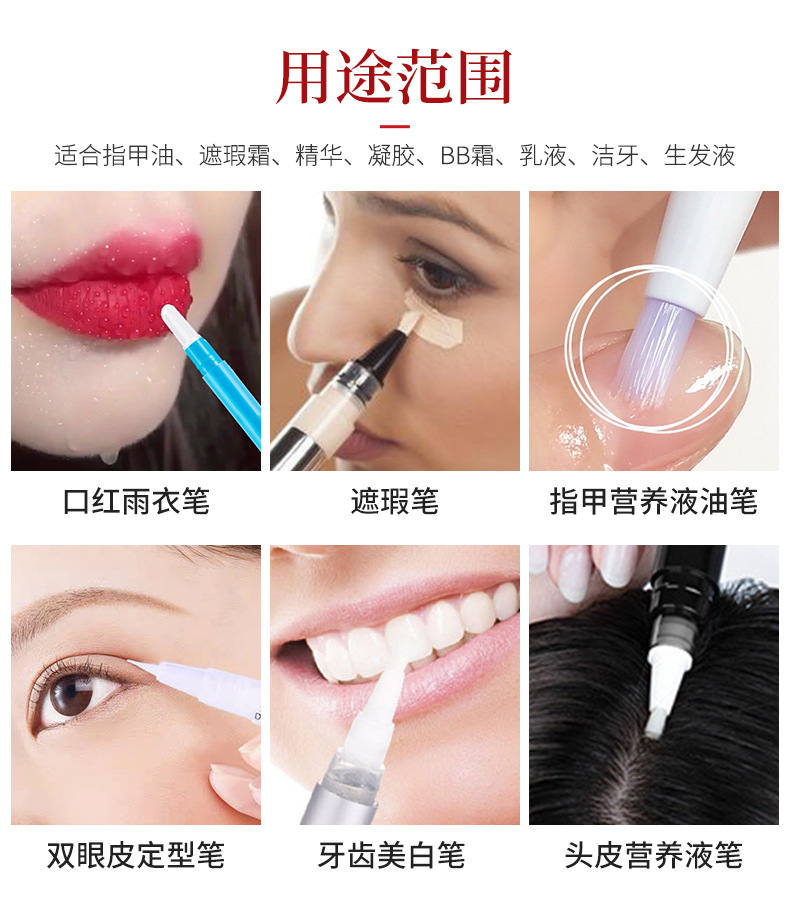 用途范围

适合指甲油、遮瑕霜、精华、凝胶、BB霜、乳液、洁牙、生发液

口红雨衣笔

遮瑕笔

指甲营养液油笔

双眼皮定型笔

牙齿美白笔

头皮营养液笔